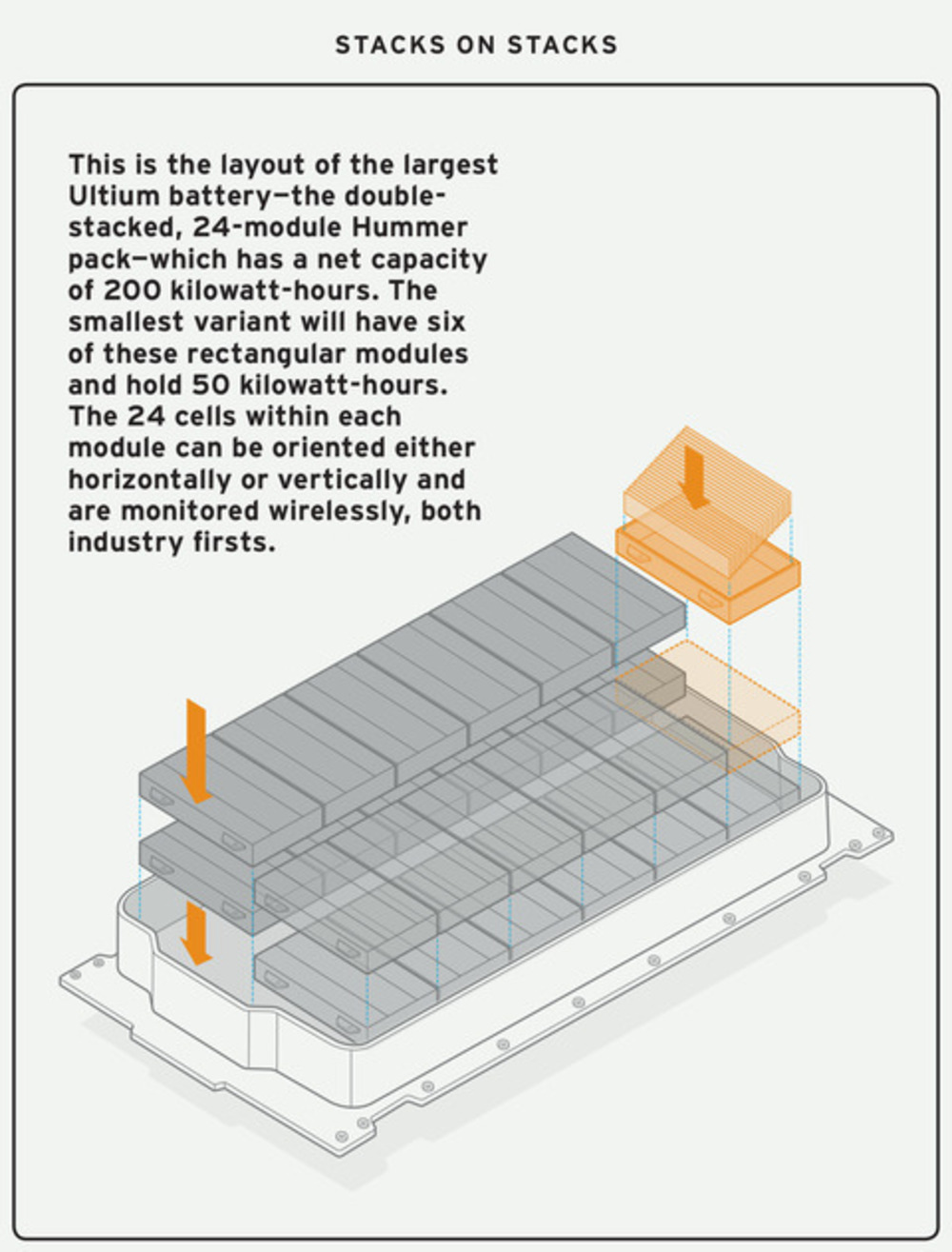 STACKS ON STACKS

This is the layout of the largest Ultium battery—the double-stacked, 24-module Hummer pack—which has a net capacity of 200 kilowatt-hours. The smallest variant will have six of these rectangular modules and hold 50 kilowatt-hours. The 24 cells within each module can be oriented either horizontally or vertically and are monitored wirelessly, both industry firsts.