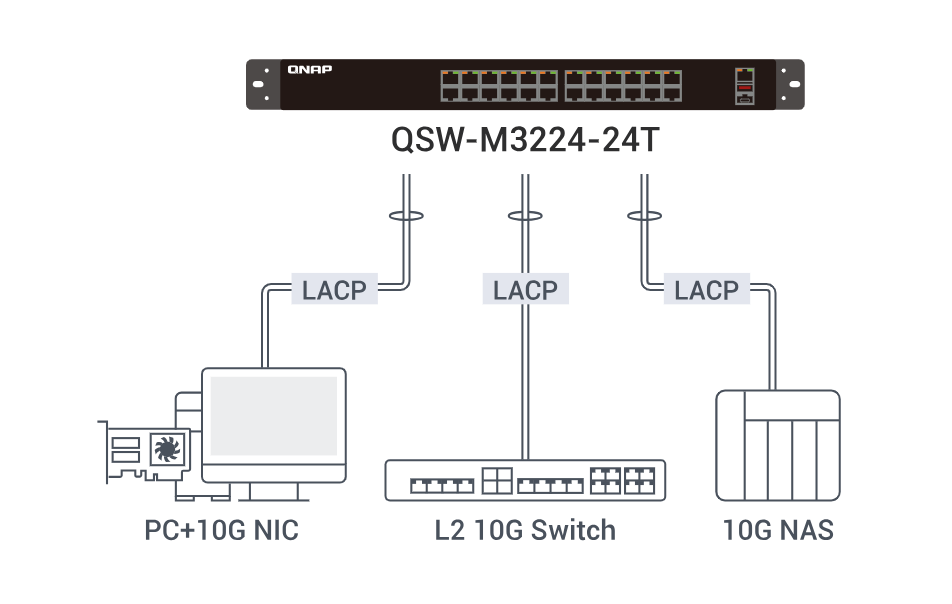 QNAP

QSW-M3224-24T

LACP

LACP

LACP

PC+10G NIC

L2 10G Switch

10G NAS