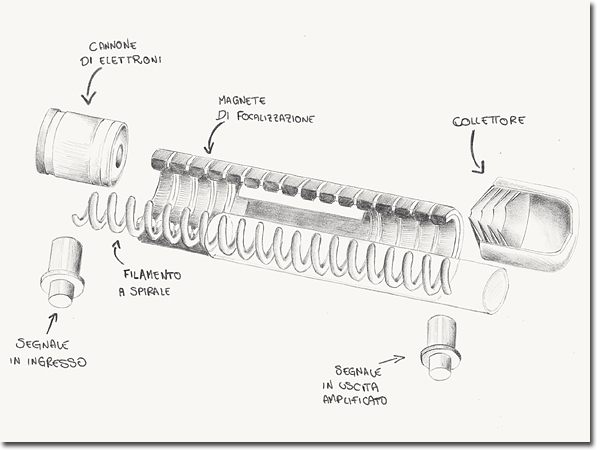 CANNONE
DI ELETTRONI

MAGNETE
DI FOCALIZZAZIONE

COLLETTORE

FILAMENTO
A SPIRALE

SEGNALE
IN INGRESSO

SEGNALE
IN USCITA
AMPLIFICATO